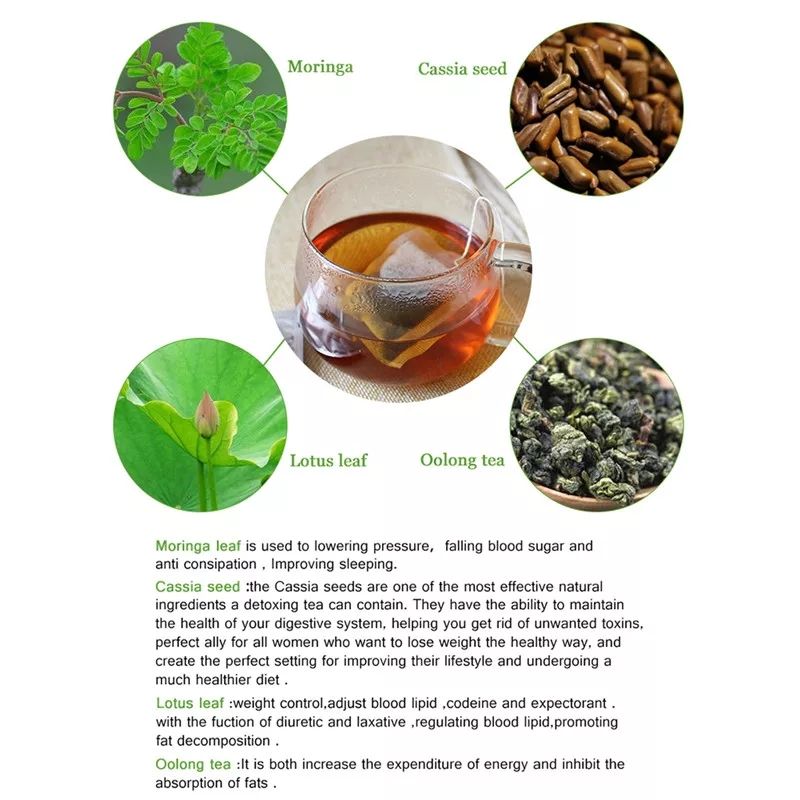 Moringa

Cassia seed

Lotus leaf

Oolong tea

Moringa leaf is used to lowering pressure， falling blood sugar and anti consipation , Improving sleeping.

Cassia seed :the Cassia seeds are one of the most effective natural ingredients a detoxing tea can contain. They have the ability to maintain the health of your digestive system, helping you get rid of unwanted toxins, perfect ally for all women who want to lose weight the healthy way, and create the perfect setting for improving their lifestyle and undergoing a much healthier diet .

Lotus leaf :weight control,adjust blood lipid ,codeine and expectorant . with the fuction of diuretic and laxative ,regulating blood lipid,promoting fat decomposition .

Oolong tea :It is both increase the expenditure of energy and inhibit the absorption of fats .